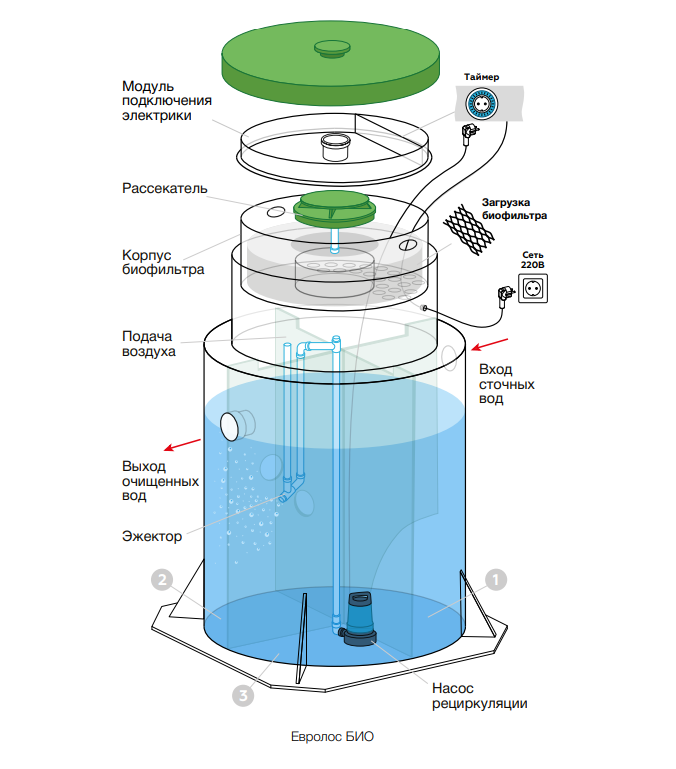 Модуль подключения электрики

Таймер

Рассекатель

Загрузка биофильтра

Корпус биофильтра

Сеть 220В

Подача воздуха

Вход сточных вод

Выход очищенных вод

Эжектор

2

1

3

Насос рециркуляции

Евролос БИО